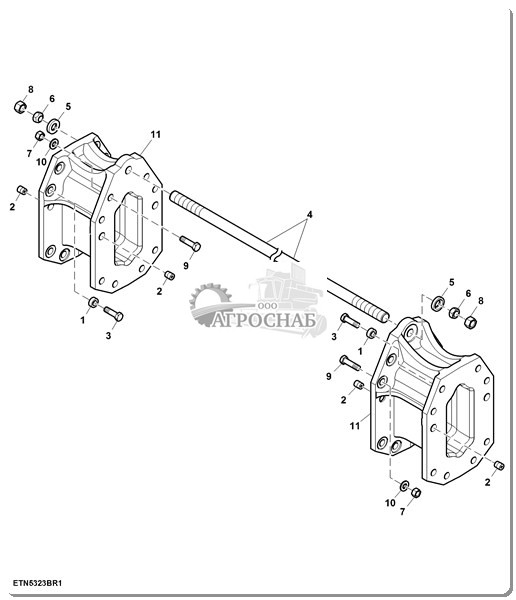 8
6
5
7
10
11
2
4
9
2
1
3
ООО
АГРОСНАБ
5
6
8
3
1
9
2
11
2
10
7
ETN5323BR1